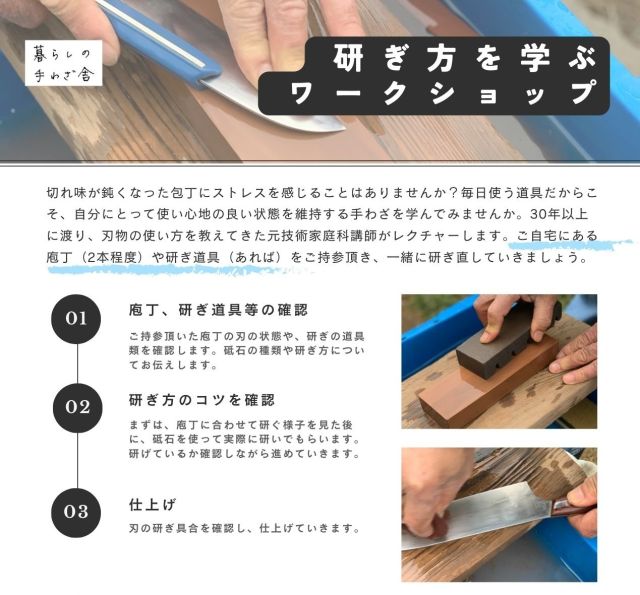 暮らしの
手わざ舎

研ぎ方を学ぶ
ワークショップ

切れ味が鈍くなった包丁にストレスを感じることはありませんか？毎日使う道具だからこそ、自分にとって使い心地の良い状態を維持する手わざを学んでみませんか。30年以上に渡り、刃物の使い方を教えてきた元技術家庭科講師がレクチャーします。ご自宅にある庖丁（2本程度）や研ぎ道具（あれば）をご持参頂き、一緒に研ぎ直していきましょう。

01
庖丁、研ぎ道具等の確認
ご持参頂いた庖丁の刃の状態や、研ぎの道具類を確認します。砥石の種類や研ぎ方についてお伝えします。

02
研ぎ方のコツを確認
まずは、庖丁に合わせて研ぐ様子を見た後に、砥石を使って実際に研いでもらいます。研げているか確認しながら進めていきます。

03
仕上げ
刃の研ぎ具合を確認し、仕上げていきます。